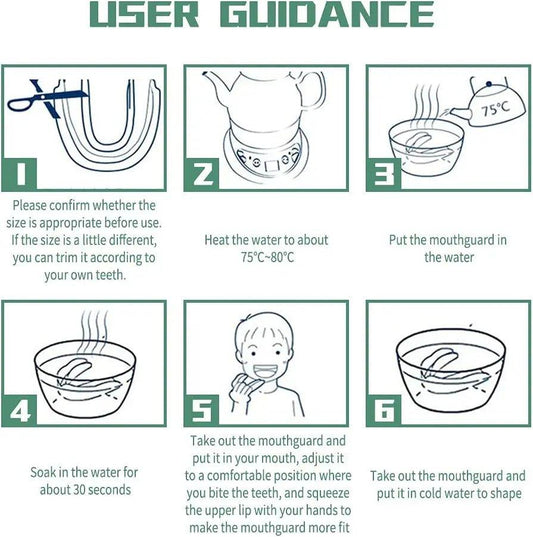 USER GUIDANCE

1
Please confirm whether the size is appropriate before use. If the size is a little different, you can trim it according to your own teeth.

2
Heat the water to about 75°C~80°C

75°C
3
Put the mouthguard in the water

4
Soak in the water for about 30 seconds

5
Take out the mouthguard and put it in your mouth, adjust it to a comfortable position where you bite the teeth, and squeeze the upper lip with your hands to make the mouthguard more fit

6
Take out the mouthguard and put it in cold water to shape