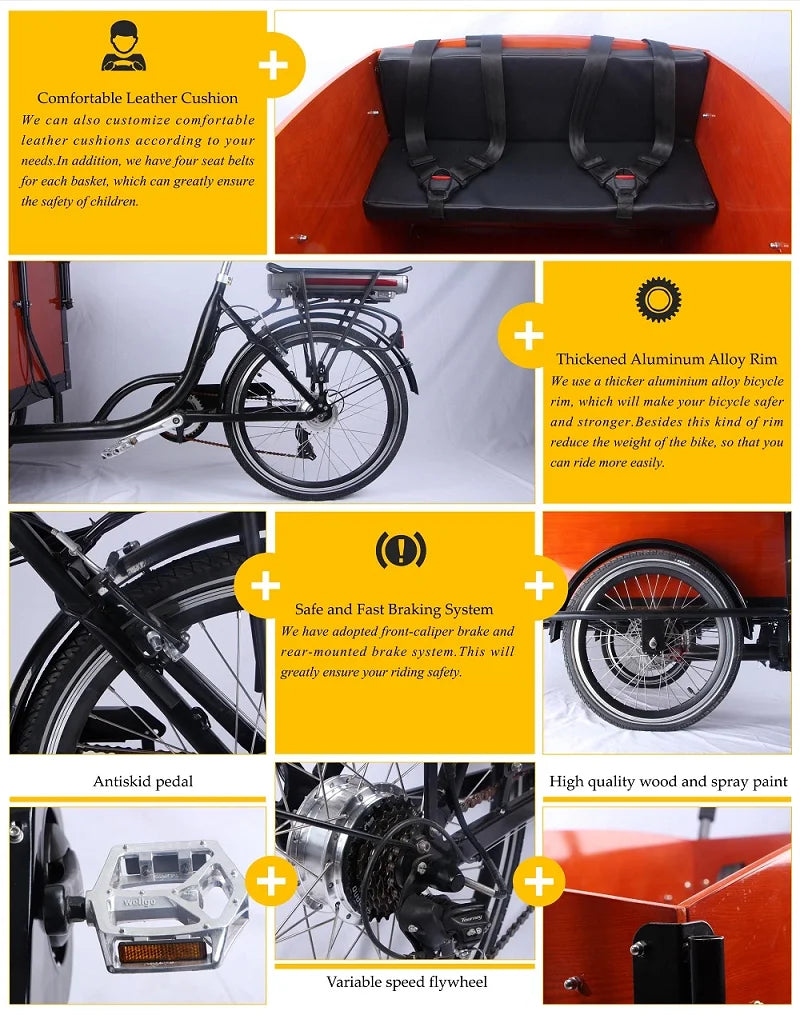 Comfortable Leather Cushion

We can also customize comfortable leather cushions according to your needs.In addition, we have four seat belts for each basket, which can greatly ensure the safety of children.

Thickened Aluminum Alloy Rim

We use a thicker aluminium alloy bicycle rim, which will make your bicycle safer and stronger.Besides this kind of rim reduce the weight of the bike, so that you can ride more easily.

Safe and Fast Braking System

We have adopted front-caliper brake and rear-mounted brake system.This will greatly ensure your riding safety.

Antiskid pedal

High quality wood and spray paint

Wellgo

Tourney

Variable speed flywheel