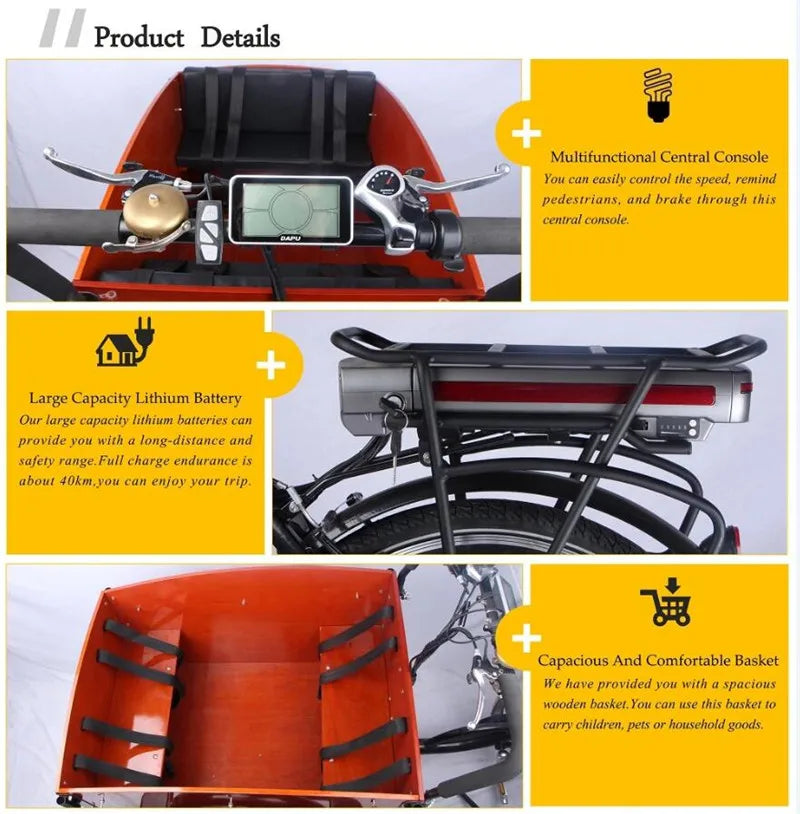 Product Details

DAPU

Multifunctional Central Console
You can easily control the speed, remind pedestrians, and brake through this central console.

Large Capacity Lithium Battery
Our large capacity lithium batteries can provide you with a long-distance and safety range.Full charge endurance is about 40km,you can enjoy your trip.

Capacious And Comfortable Basket
We have provided you with a spacious wooden basket.You can use this basket to carry children, pets or household goods.