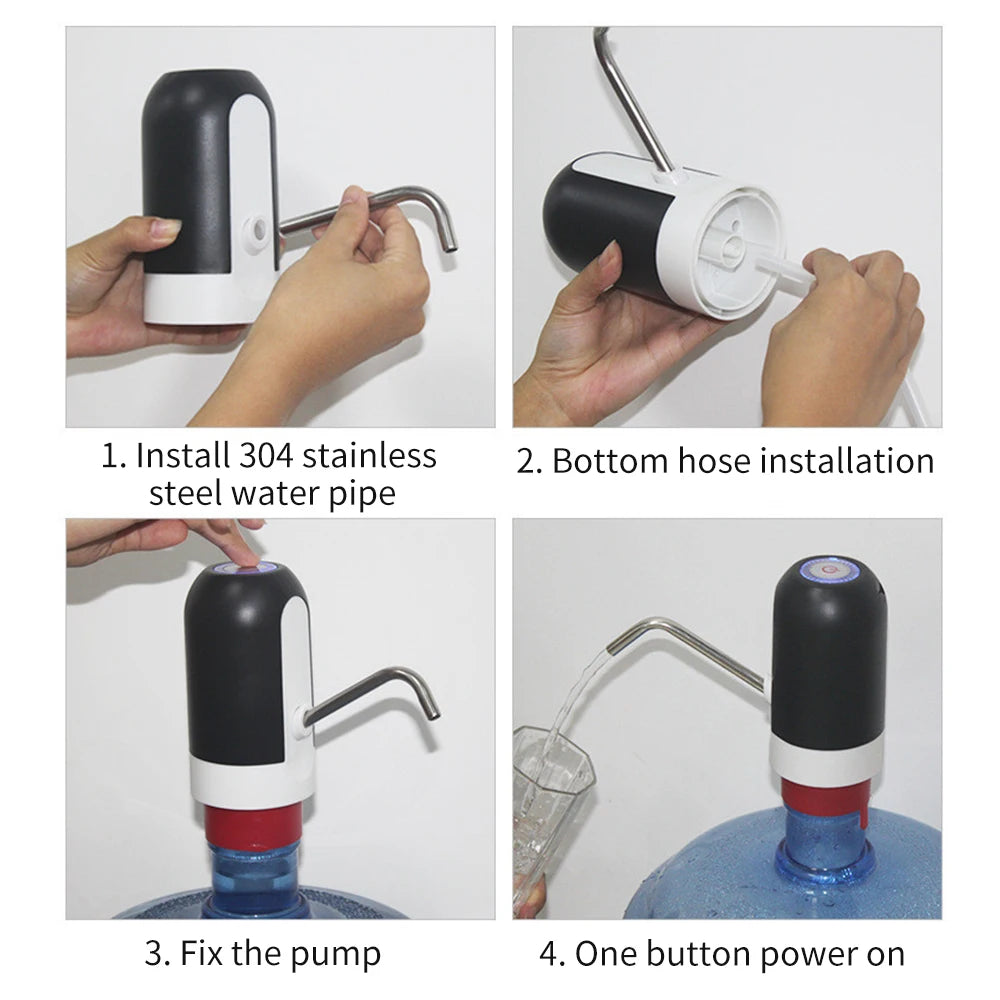 1. Install 304 stainless steel water pipe

2. Bottom hose installation

3. Fix the pump

4. One button power on