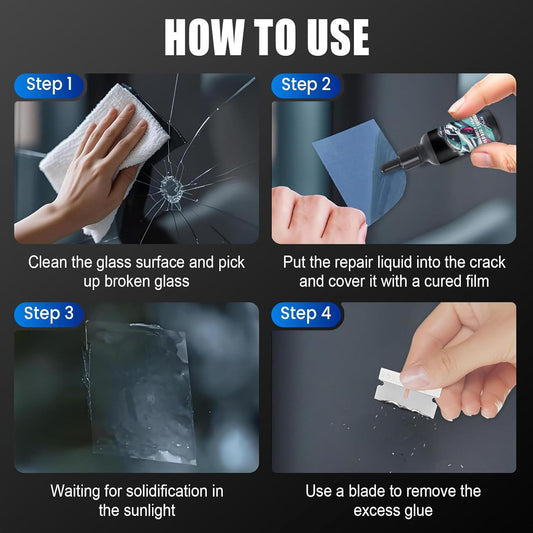 HOW TO USE

Step 1

Clean the glass surface and pick up broken glass

Step 2

Put the repair liquid into the crack and cover it with a cured film

Step 3

Waiting for solidification in the sunlight

Step 4

Use a blade to remove the excess glue