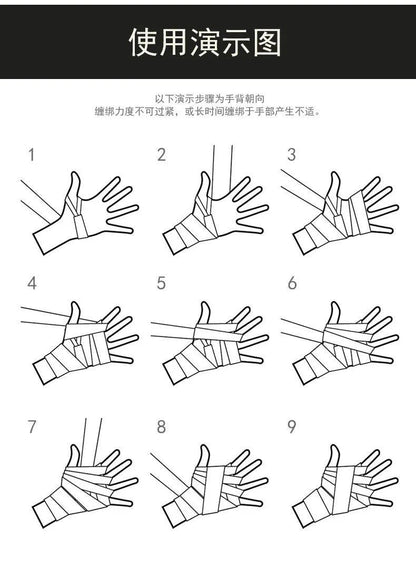 使用演示图

以下演示步骤为手背朝向
缠绑力度不可过紧，或长时间缠绑于手部产生不适。

1

2

3

4

5

6

7

8

9