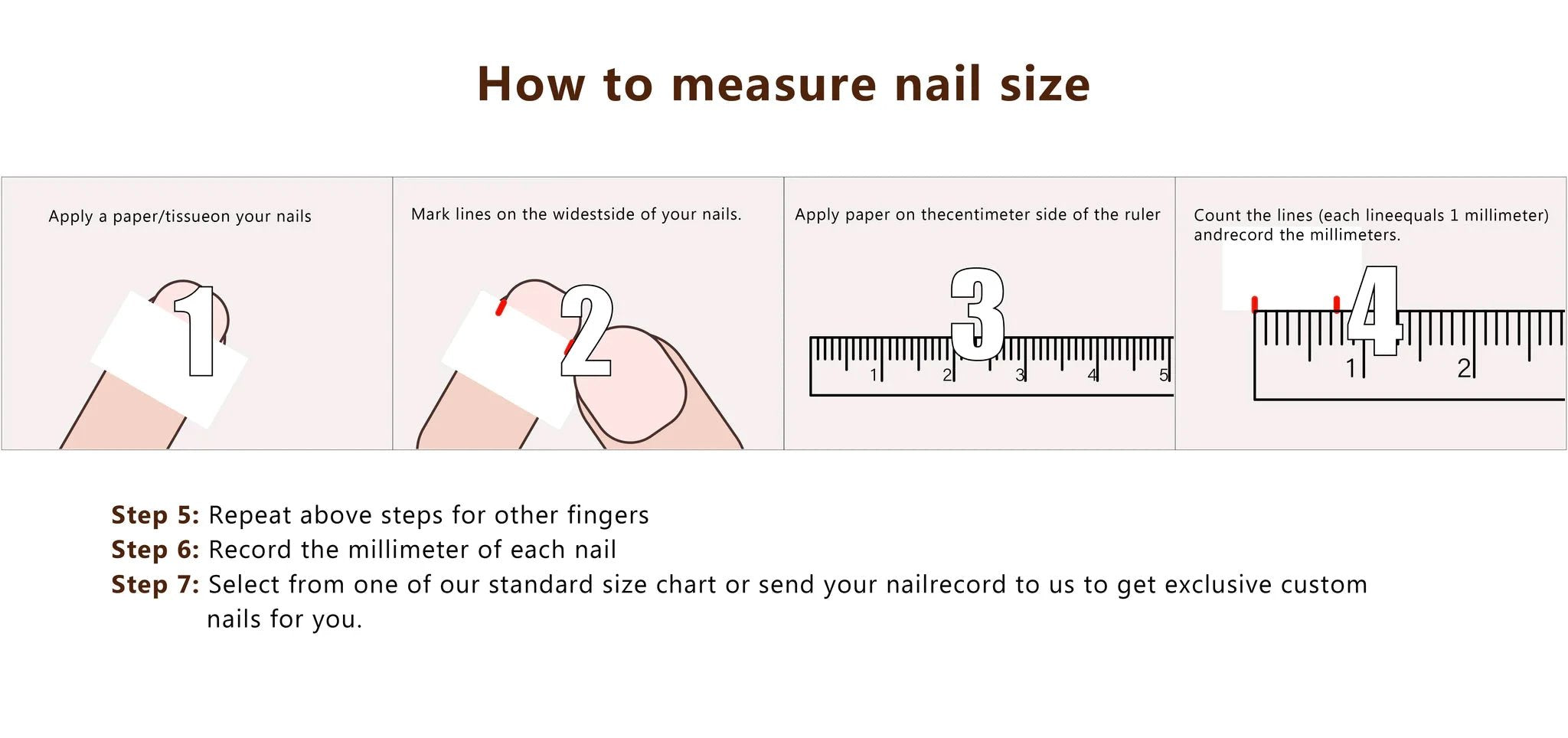 How to measure nail size

Apply a paper/tissueon your nails

1

Mark lines on the widestside of your nails.

2

Apply paper on thecentimeter side of the ruler

3

1 2 3 4 5

Count the lines (each lineequals 1 millimeter) andrecord the millimeters.

4

1 2

Step 5: Repeat above steps for other fingers
Step 6: Record the millimeter of each nail
Step 7: Select from one of our standard size chart or send your nailrecord to us to get exclusive custom nails for you.