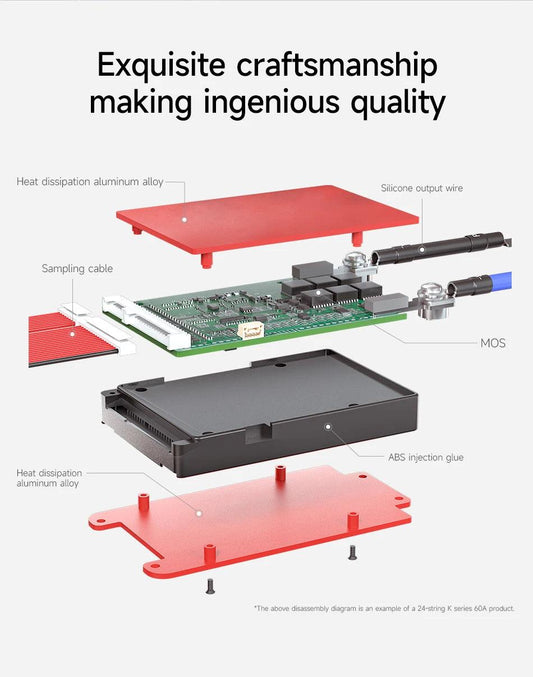 Exquisite craftsmanship making ingenious quality

Heat dissipation aluminum alloy

Silicone output wire

Sampling cable

MOS

ABS injection glue

Heat dissipation aluminum alloy

*The above disassembly diagram is an example of a 24-string K series 60A product.